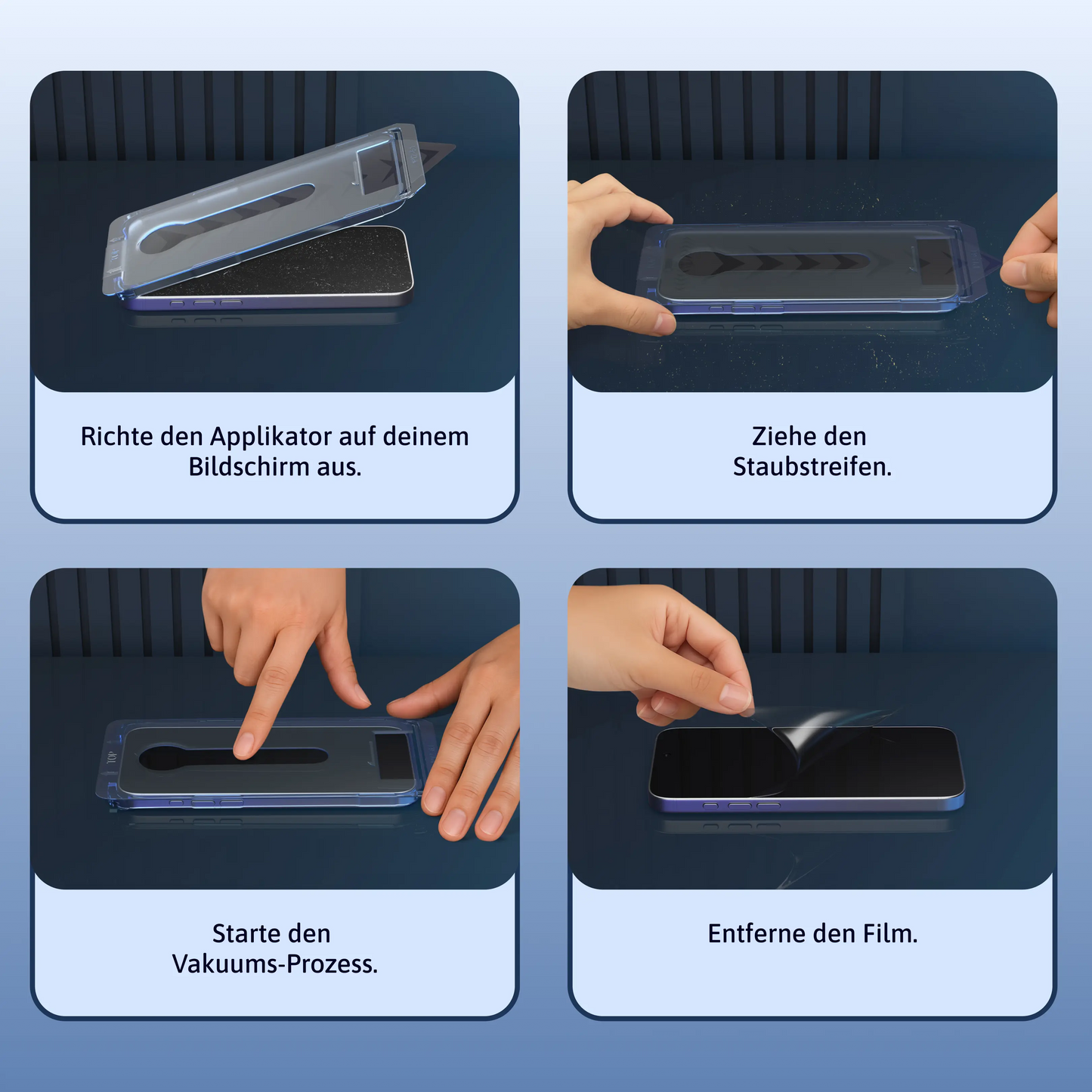 Richte den Applikator auf deinem Bildschirm aus.

Ziehe den Staubstreifen.

TOP

Starte den Vakuums-Prozess.

Entferne den Film.